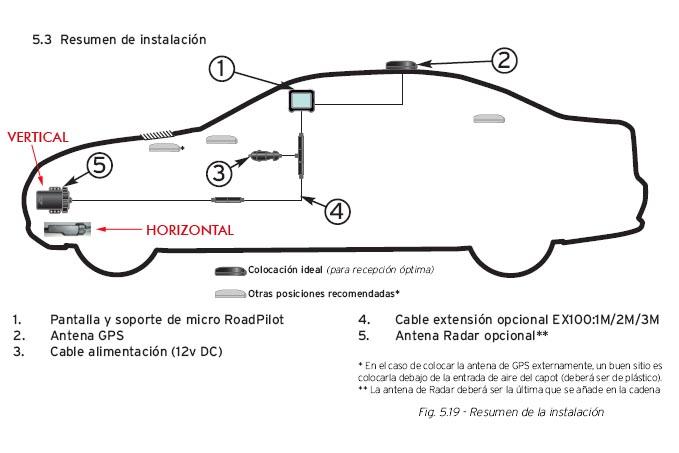 5.3 Resumen de instalación

1

2

VERTICAL

5

3

4

HORIZONTAL

Colocación ideal (para recepción óptima)

Otras posiciones recomendadas*

1. Pantalla y soporte de micro RoadPilot
2. Antena GPS
3. Cable alimentación (12v DC)

4. Cable extensión opcional EX100:1M/2M/3M
5. Antena Radar opcional**

* En el caso de colocar la antena de GPS externamente, un buen sitio es colocarla debajo de la entrada de aire del capot (deberá ser de plástico).
** La antena de Radar deberá ser la última que se añade en la cadena

Fig. 5.19 - Resumen de la instalación